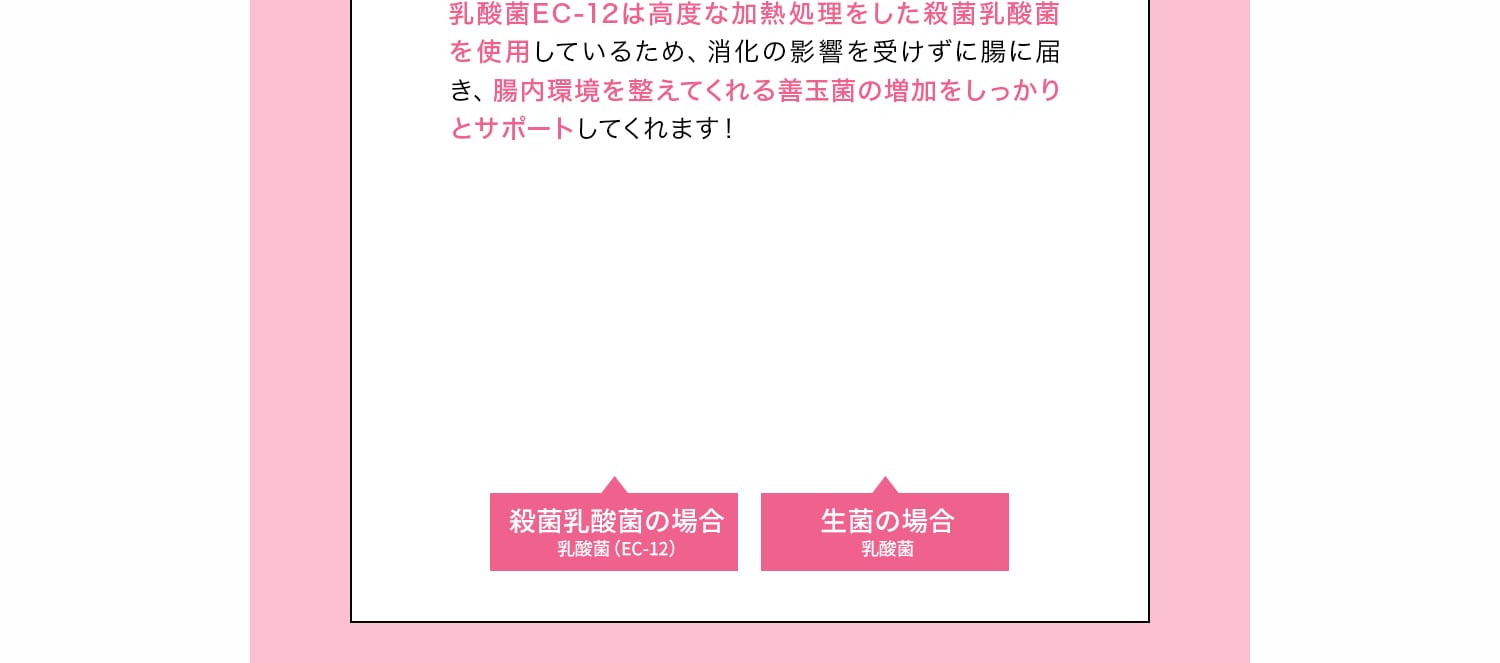 乳酸菌EC-12は高度な加熱処理をした殺菌乳酸菌を使用しているため、消化の影響を受けずに腸に届き、腸内環境を整えてくれる善玉菌の増加をしっかりとサポートしてくれます！

殺菌乳酸菌の場合
乳酸菌（EC-12）

生菌の場合
乳酸菌